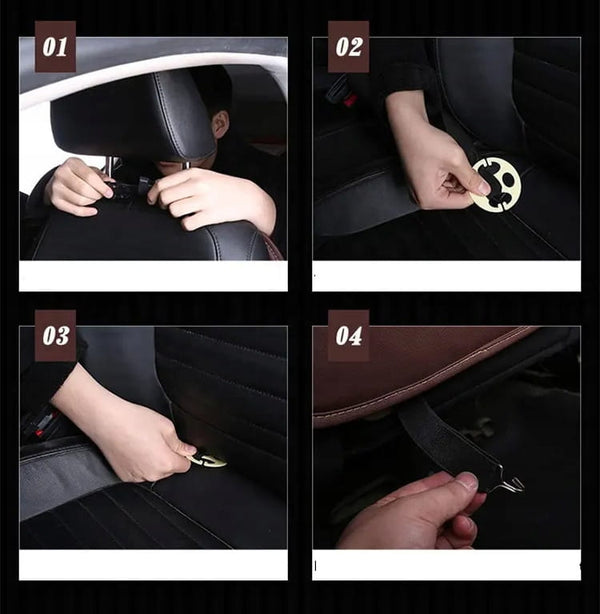 01

02

03

04